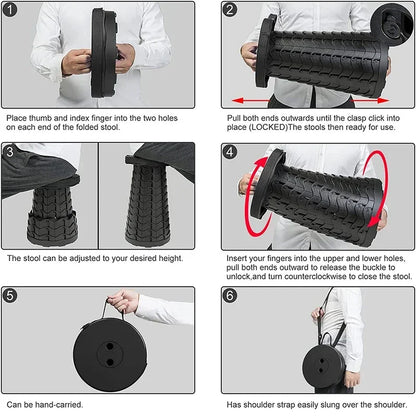 1

Place thumb and index finger into the two holes on each end of the folded stool.

2

Pull both ends outwards until the clasp click into place (LOCKED)The stools then ready for use.

3

The stool can be adjusted to your desired height.

4

Insert your fingers into the upper and lower holes, pull both ends outward to release the buckle to unlock,and turn counterclockwise to close the stool.

5

Can be hand-carried.

6

Has shoulder strap easily slung over the shoulder.